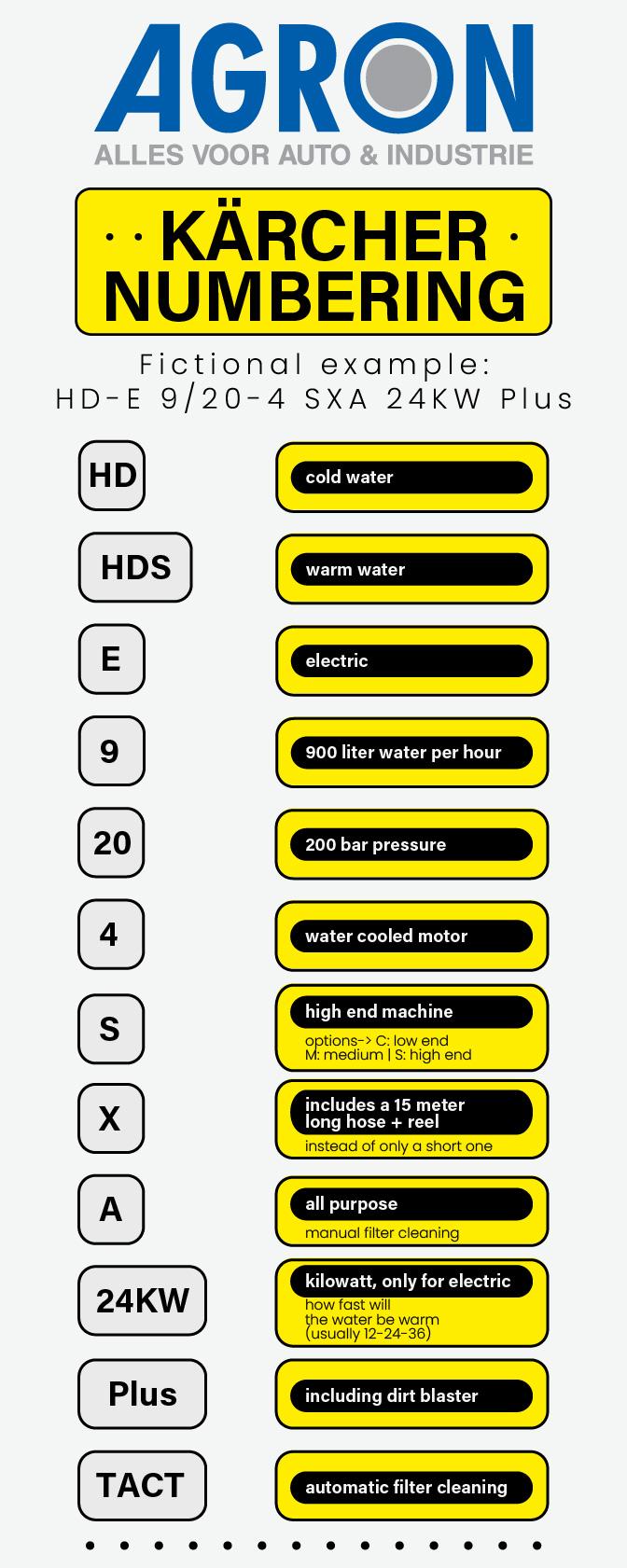 AGRON
ALLES VOOR AUTO & INDUSTRIE

KÄRCHER NUMBERING

Fictional example:
HD-E 9/20-4 SXA 24KW Plus

HD
cold water

HDS
warm water

E
electric

9
900 liter water per hour

20
200 bar pressure

4
water cooled motor

S
high end machine
options-> C: low end
M: medium | S: high end

X
includes a 15 meter long hose + reel
instead of only a short one

A
all purpose
manual filter cleaning

24KW
kilowatt, only for electric
how fast will the water be warm (usually 12-24-36)

Plus
including dirt blaster

TACT
automatic filter cleaning